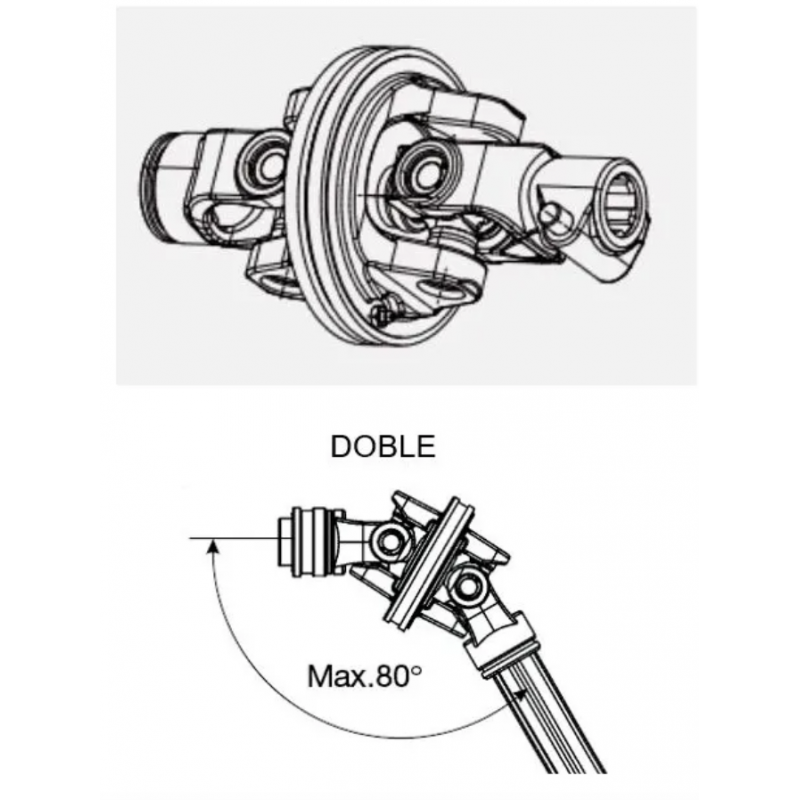 DOBLE

Max.80°